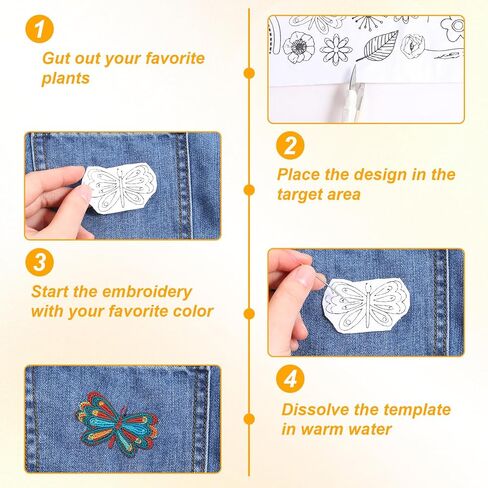 1

Gut out your favorite plants

2

Place the design in the target area

3

Start the embroidery with your favorite color

4

Dissolve the template in warm water