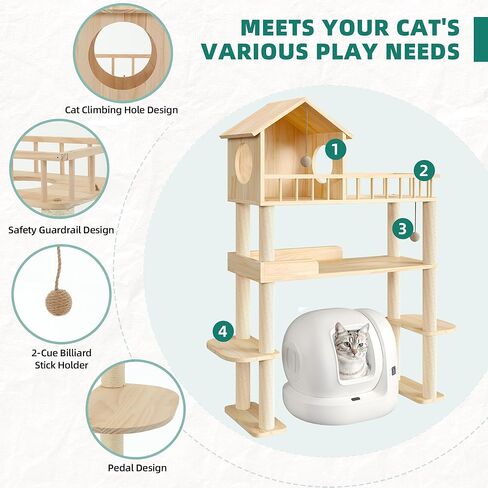 MEETS YOUR CAT'S VARIOUS PLAY NEEDS

Cat Climbing Hole Design

Safety Guardrail Design

2-Cue Billiard Stick Holder

Pedal Design

1

2

3

4