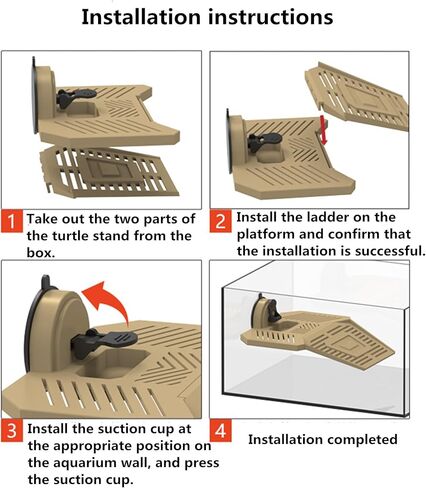 Installation instructions

1 Take out the two parts of the turtle stand from the box.

2 Install the ladder on the platform and confirm that the installation is successful.

3 Install the suction cup at the appropriate position on the aquarium wall, and press the suction cup.

4 Installation completed