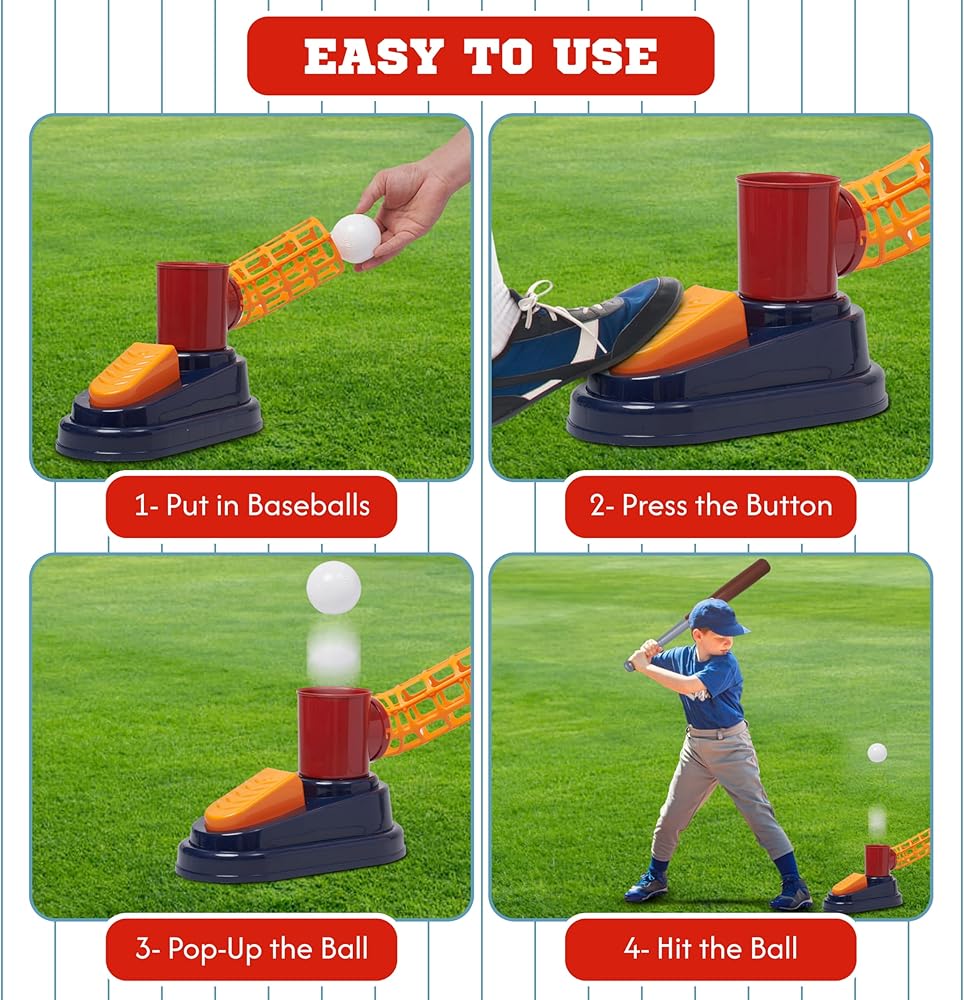 EASY TO USE

1- Put in Baseballs

2- Press the Button

3- Pop-Up the Ball

4- Hit the Ball