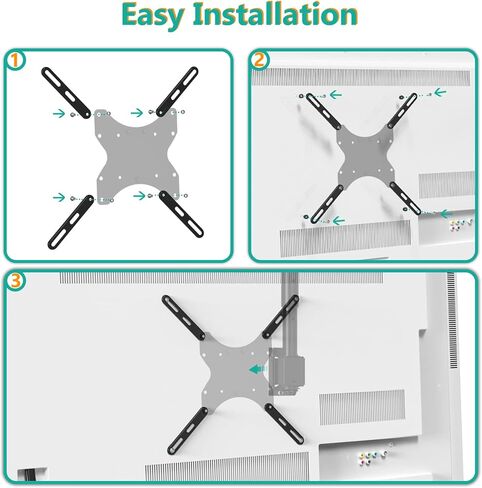 Easy Installation

1

2

3