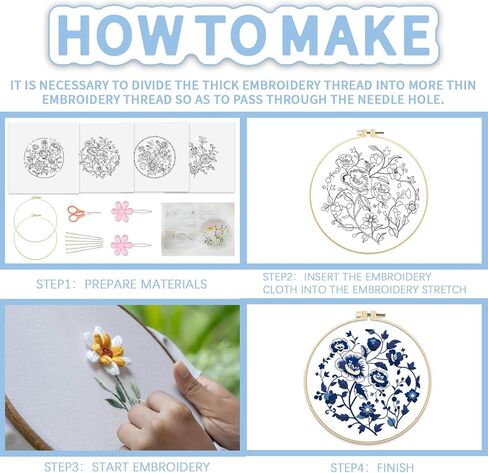 HOW TO MAKE

IT IS NECESSARY TO DIVIDE THE THICK EMBROIDERY THREAD INTO MORE THIN EMBROIDERY THREAD SO AS TO PASS THROUGH THE NEEDLE HOLE.

STEP1: PREPARE MATERIALS

STEP2: INSERT THE EMBROIDERY CLOTH INTO THE EMBROIDERY STRETCH

STEP3: START EMBROIDERY

STEP4: FINISH