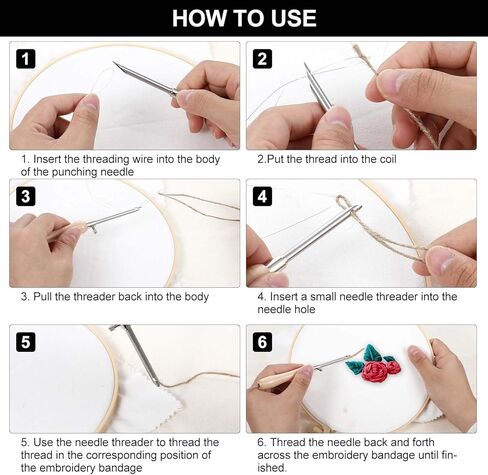 HOW TO USE

1

1. Insert the threading wire into the body of the punching needle

2

2.Put the thread into the coil

3

3. Pull the threader back into the body

4

4. Insert a small needle threader into the needle hole

5

5. Use the needle threader to thread the thread in the corresponding position of the embroidery bandage

6

6. Thread the needle back and forth across the embroidery bandage until finished.