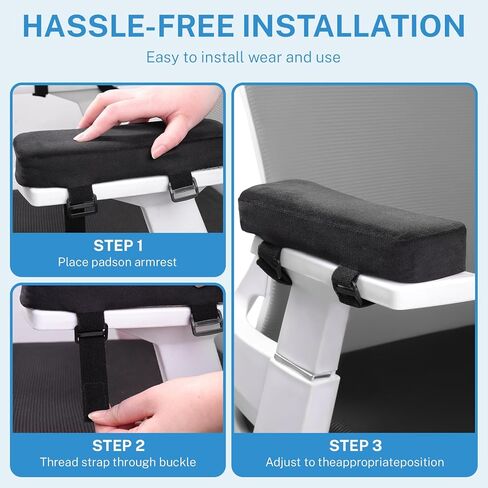 HASSLE-FREE INSTALLATION

Easy to install wear and use

STEP 1
Place padson armrest

STEP 2
Thread strap through buckle

STEP 3
Adjust to theappropriateposition