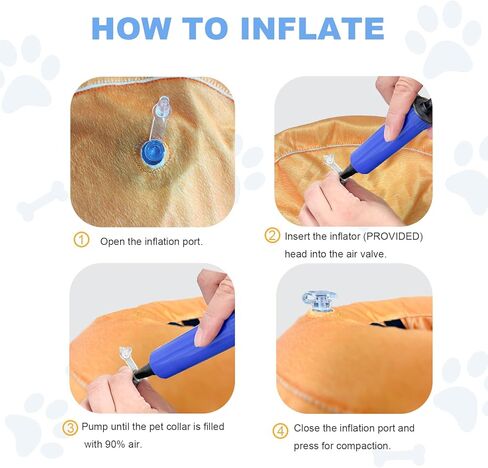 HOW TO INFLATE

① Open the inflation port.

② Insert the inflator (PROVIDED) head into the air valve.

③ Pump until the pet collar is filled with 90% air.

④ Close the inflation port and press for compaction.