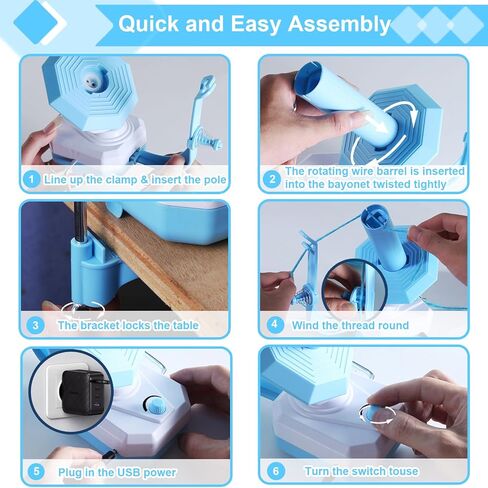 Quick and Easy Assembly

1 Line up the clamp & insert the pole

2 The rotating wire barrel is inserted into the bayonet twisted tightly

3 The bracket locks the table

4 Wind the thread round

5 Plug in the USB power

6 Turn the switch touse