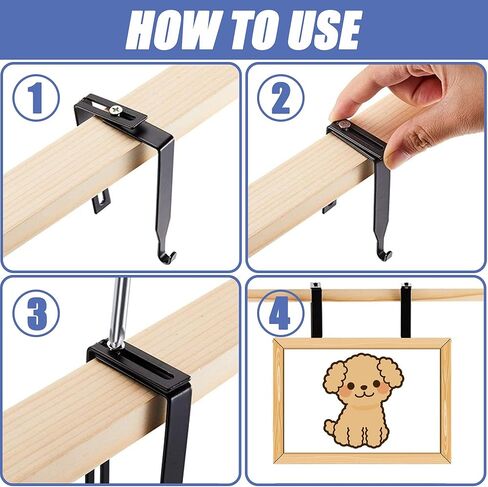 HOW TO USE

1

2

3

4