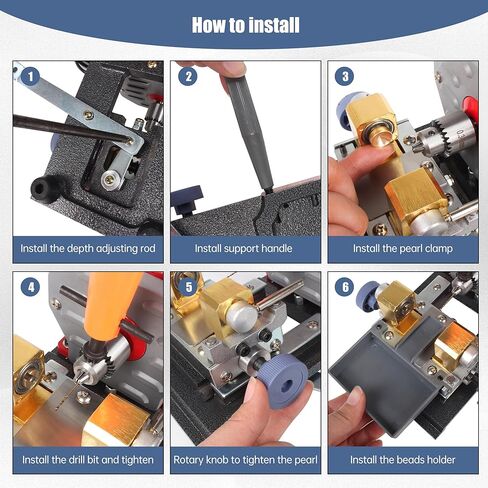 How to install

1

Install the depth adjusting rod

2

Install support handle

3

Install the pearl clamp

4

Install the drill bit and tighten

5

Rotary knob to tighten the pearl

6

Install the beads holder