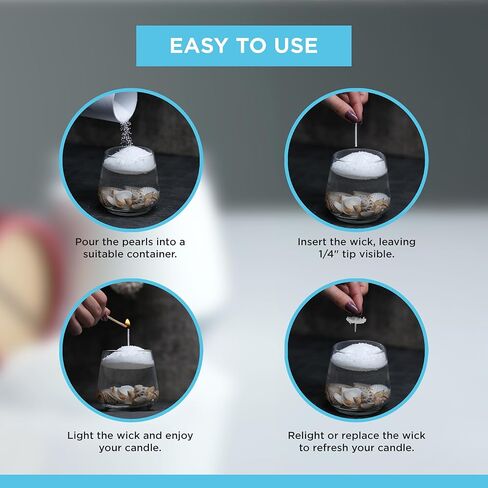 EASY TO USE

Pour the pearls into a suitable container.

Insert the wick, leaving 1/4" tip visible.

Light the wick and enjoy your candle.

Relight or replace the wick to refresh your candle.