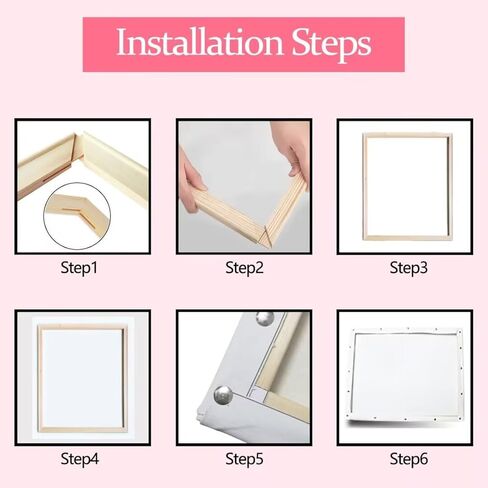 Installation Steps

Step1

Step2

Step3

Step4

Step5

Step6