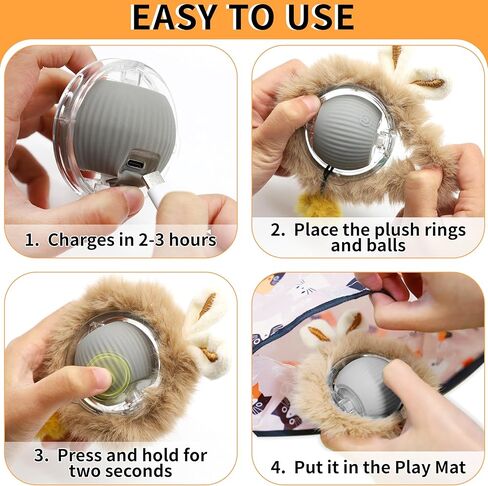 EASY TO USE

1. Charges in 2-3 hours

2. Place the plush rings and balls

3. Press and hold for two seconds

4. Put it in the Play Mat