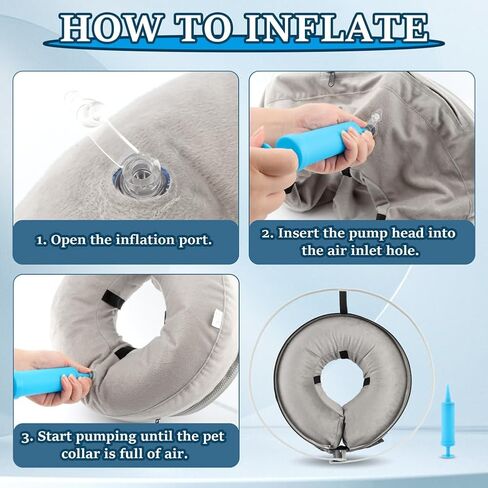 HOW TO INFLATE

1. Open the inflation port.

2. Insert the pump head into the air inlet hole.

3. Start pumping until the pet collar is full of air.