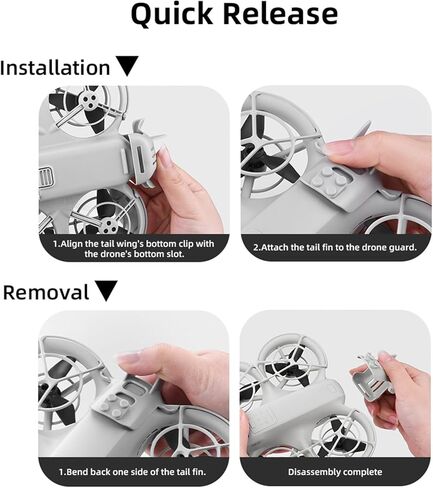 Quick Release

Installation ▼

1.Align the tail wing's bottom clip with the drone's bottom slot.

2.Attach the tail fin to the drone guard.

Removal ▼

1.Bend back one side of the tail fin.

Disassembly complete