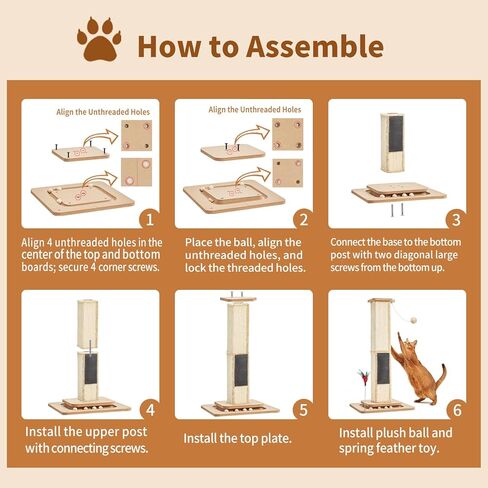 How to Assemble

Align the Unthreaded Holes

1

Align 4 unthreaded holes in the center of the top and bottom boards; secure 4 corner screws.

Align the Unthreaded Holes

2

Place the ball, align the unthreaded holes, and lock the threaded holes.

3

Connect the base to the bottom post with two diagonal large screws from the bottom up.

4

Install the upper post with connecting screws.

5

Install the top plate.

6

Install plush ball and spring feather toy.