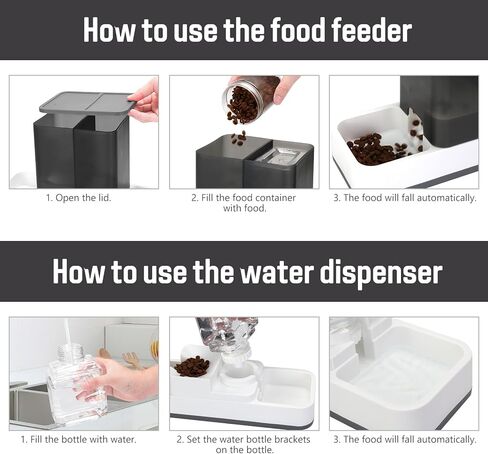 How to use the food feeder

1. Open the lid.

2. Fill the food container with food.

3. The food will fall automatically.

How to use the water dispenser

1. Fill the bottle with water.

2. Set the water bottle brackets on the bottle.

3. The food will fall automatically.