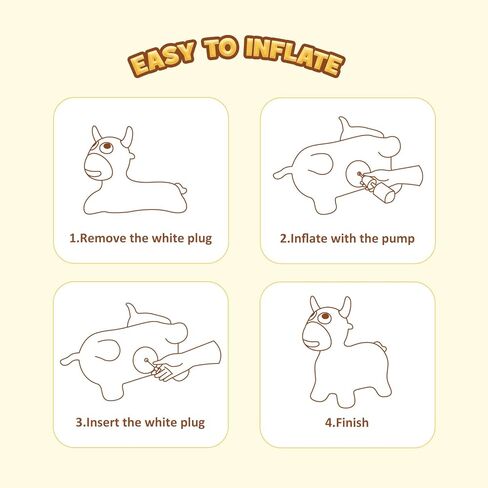 EASY TO INFLATE

1.Remove the white plug

2.Inflate with the pump

3.Insert the white plug

4.Finish