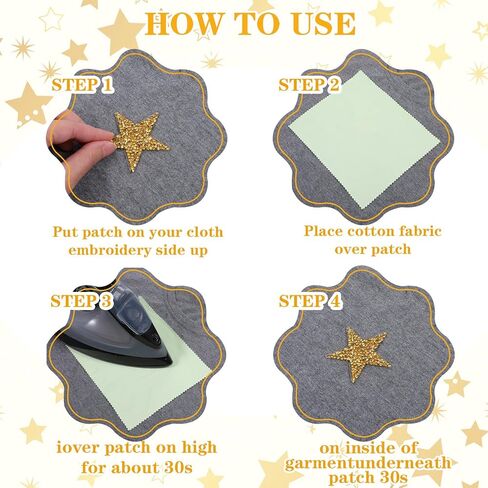 HOW TO USE

STEP 1

Put patch on your cloth embroidery side up

STEP 2

Place cotton fabric over patch

STEP 3

iover patch on high for about 30s

STEP 4

on inside of garmentunderneath patch 30s