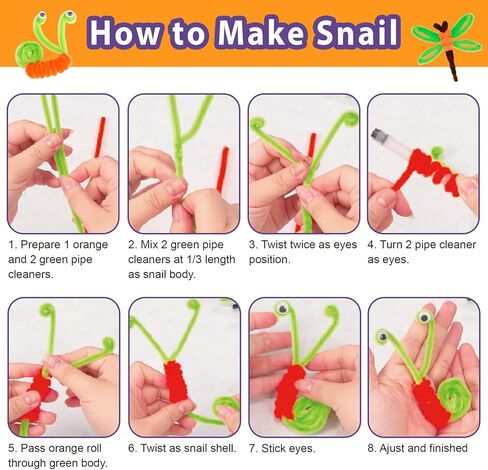 How to Make Snail

1. Prepare 1 orange and 2 green pipe cleaners.

2. Mix 2 green pipe cleaners at 1/3 length as snail body.

3. Twist twice as eyes position.

4. Turn 2 pipe cleaner as eyes.

5. Pass orange roll through green body.

6. Twist as snail shell.

7. Stick eyes.

8. Ajust and finished