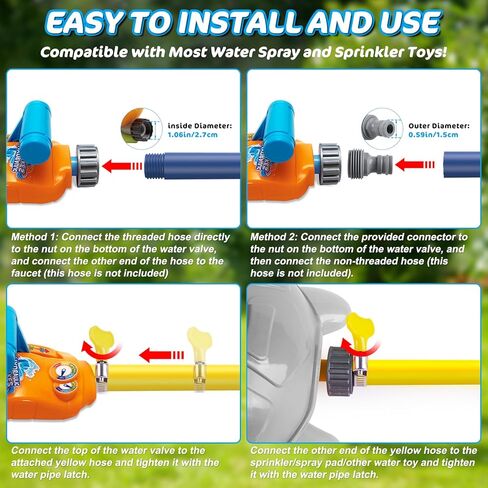 EASY TO INSTALL AND USE

Compatible with Most Water Spray and Sprinkler Toys!

inside Diameter: 1.06in/2.7cm

Outer Diameter: 0.59in/1.5cm

Method 1: Connect the threaded hose directly to the nut on the bottom of the water valve, and connect the other end of the hose to the faucet (this hose is not included)

Method 2: Connect the provided connector to the nut on the bottom of the water valve, and then connect the non-threaded hose (this hose is not included).

Connect the top of the water valve to the attached yellow hose and tighten it with the water pipe latch.

Connect the other end of the yellow hose to the sprinkler/spray pad/other water toy and tighten it with the water pipe latch.