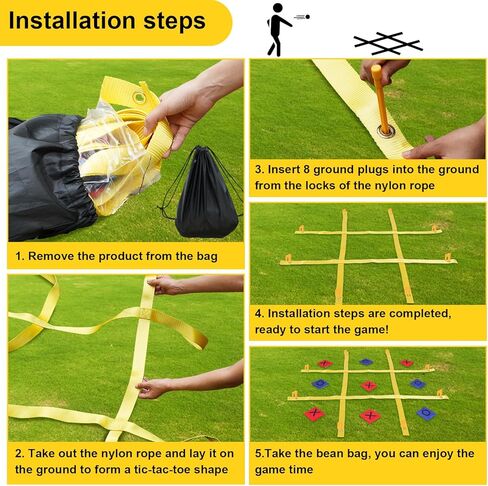 Installation steps

1. Remove the product from the bag

2. Take out the nylon rope and lay it on the ground to form a tic-tac-toe shape

3. Insert 8 ground plugs into the ground from the locks of the nylon rope

4. Installation steps are completed, ready to start the game!

5.Take the bean bag, you can enjoy the game time