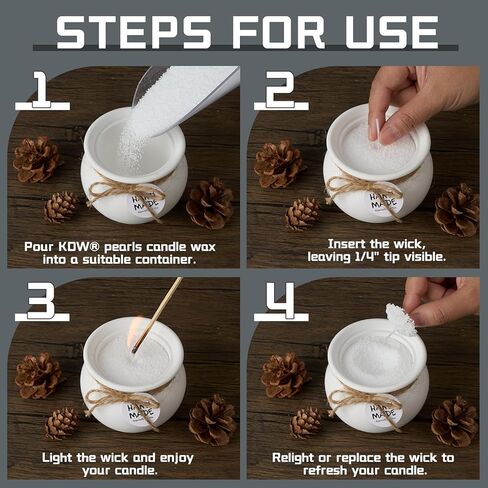 STEPS FOR USE

1

HAND MADE

Pour KDW® pearls candle wax into a suitable container.

2

HAND MADE

Insert the wick, leaving 1/4" tip visible.

3

HAND MADE

Light the wick and enjoy your candle.

4

HAND MADE

Relight or replace the wick to refresh your candle.