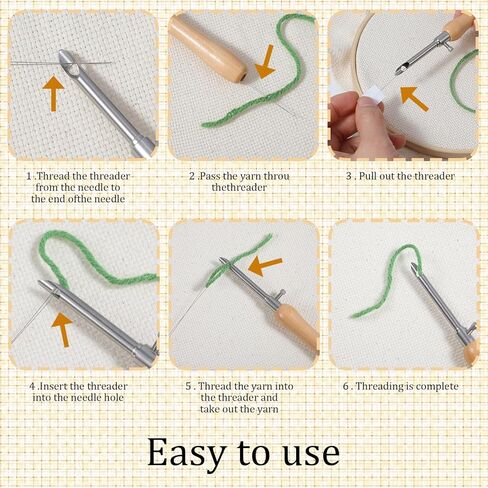 1 .Thread the threader from the needle to the end ofthe needle

2 .Pass the yarn throu thethreader

3 . Pull out the threader

4 .Insert the threader into the needle hole

5 . Thread the yarn into the threader and take out the yarn

6 . Threading is complete

Easy to use