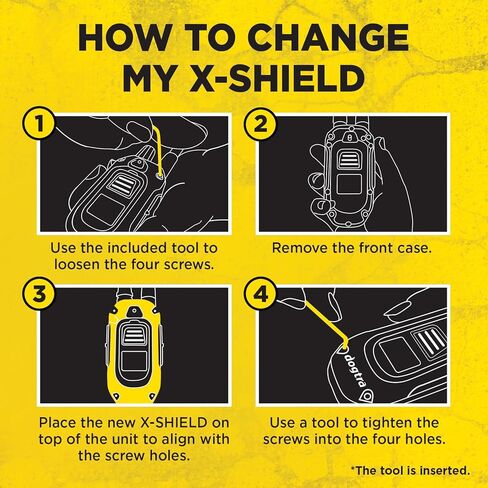 HOW TO CHANGE MY X-SHIELD

1

Use the included tool to loosen the four screws.

2

Remove the front case.

3

Place the new X-SHIELD on top of the unit to align with the screw holes.

4

dogtra

Use a tool to tighten the screws into the four holes.

*The tool is inserted.