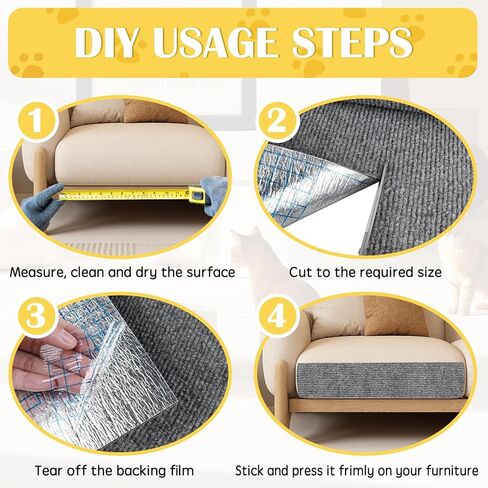 DIY USAGE STEPS

1

Measure, clean and dry the surface

2

Cut to the required size

3

Tear off the backing film

4

Stick and press it frimly on your furniture