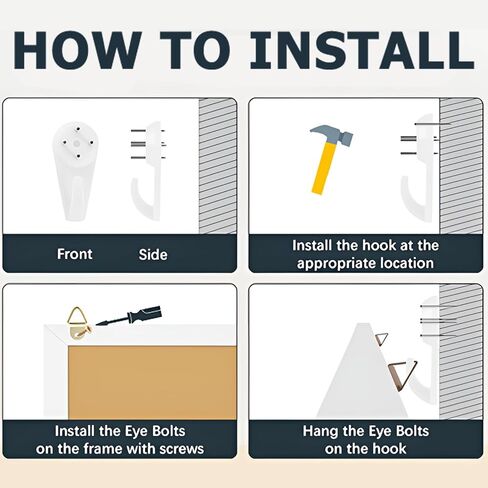 HOW TO INSTALL

Front Side

Install the hook at the appropriate location

Install the Eye Bolts on the frame with screws

Hang the Eye Bolts on the hook