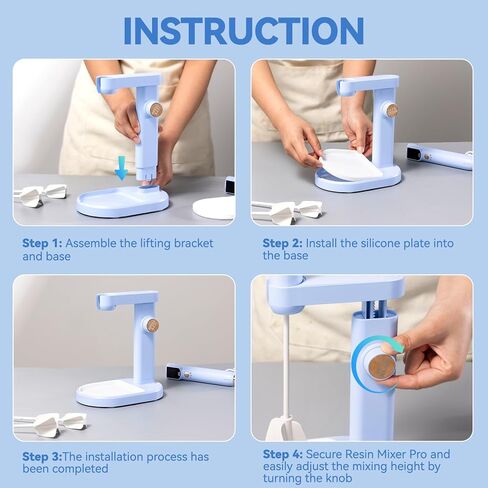 INSTRUCTION

Step 1: Assemble the lifting bracket and base

Step 2: Install the silicone plate into the base

Step 3:The installation process has been completed

Step 4: Secure Resin Mixer Pro and easily adjust the mixing height by turning the knob