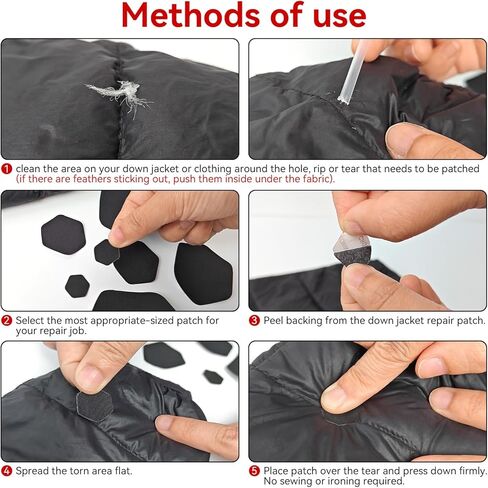 Methods of use

1 clean the area on your down jacket or clothing around the hole, rip or tear that needs to be patched (if there are feathers sticking out, push them inside under the fabric).

2 Select the most appropriate-sized patch for your repair job.

3 Peel backing from the down jacket repair patch.

4 Spread the torn area flat.

5 Place patch over the tear and press down firmly. No sewing or ironing required.