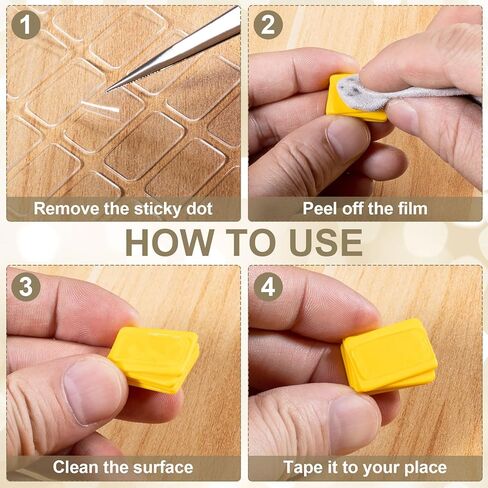 1
Remove the sticky dot

2
Peel off the film

HOW TO USE

3
Clean the surface

4
Tape it to your place