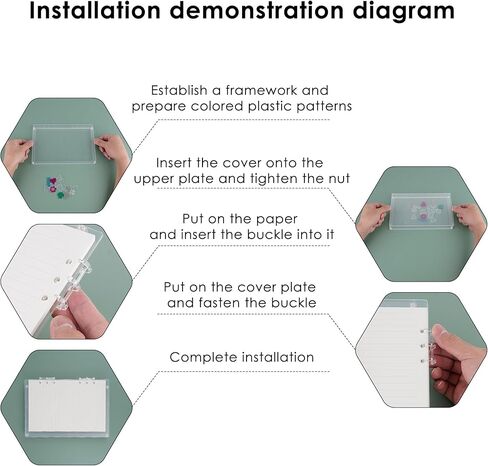 Installation demonstration diagram

Establish a framework and prepare colored plastic patterns

Insert the cover onto the upper plate and tighten the nut

Put on the paper and insert the buckle into it

Put on the cover plate and fasten the buckle

Complete installation