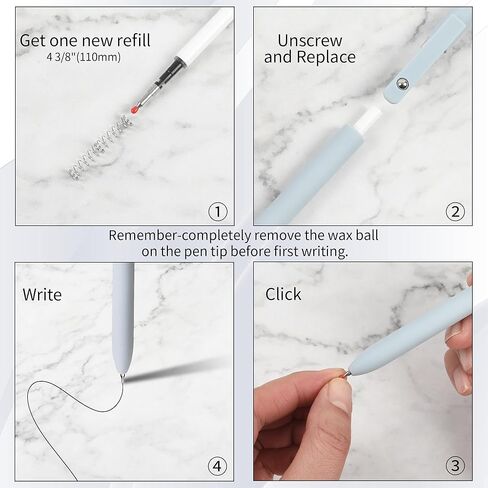 Get one new refill
4 3/8"(110mm)

①

Unscrew and Replace

②

Remember-completely remove the wax ball on the pen tip before first writing.

Write

④

Click

③