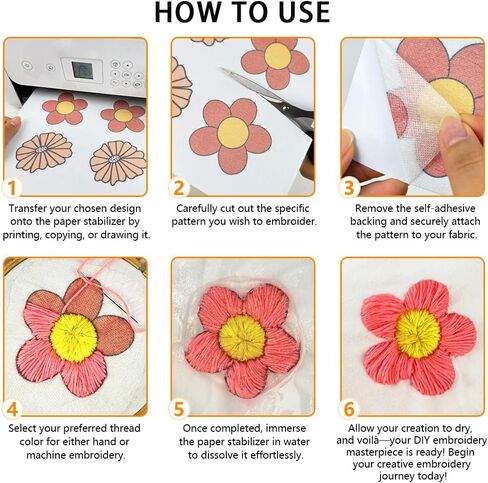 HOW TO USE

1

Transfer your chosen design onto the paper stabilizer by printing, copying, or drawing it.

2

Carefully cut out the specific pattern you wish to embroider.

3

Remove the self-adhesive backing and securely attach the pattern to your fabric.

4

Select your preferred thread color for either hand or machine embroidery.

5

Once completed, immerse the paper stabilizer in water to dissolve it effortlessly.

6

Allow your creation to dry, and voilà—your DIY embroidery masterpiece is ready! Begin your creative embroidery journey today!