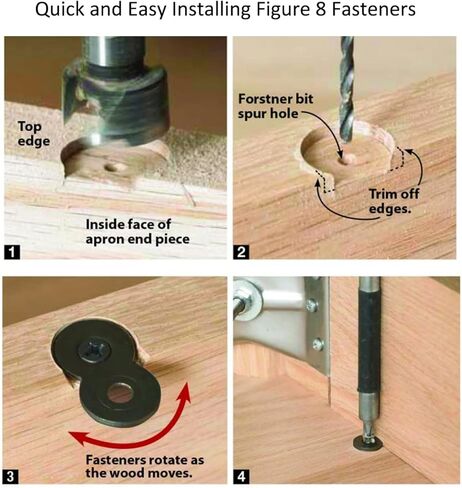 Quick and Easy Installing Figure 8 Fasteners

Top edge

Inside face of apron end piece

1

Forstner bit spur hole

Trim off edges.

2

Fasteners rotate as the wood moves.

3

4