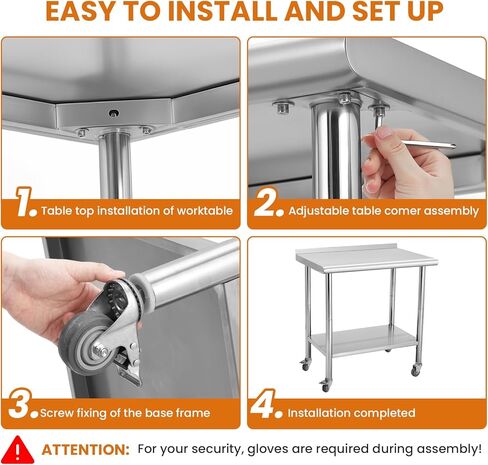 EASY TO INSTALL AND SET UP

1. Table top installation of worktable

2. Adjustable table comer assembly

3. Screw fixing of the base frame

4. Installation completed

ATTENTION: For your security, gloves are required during assembly!