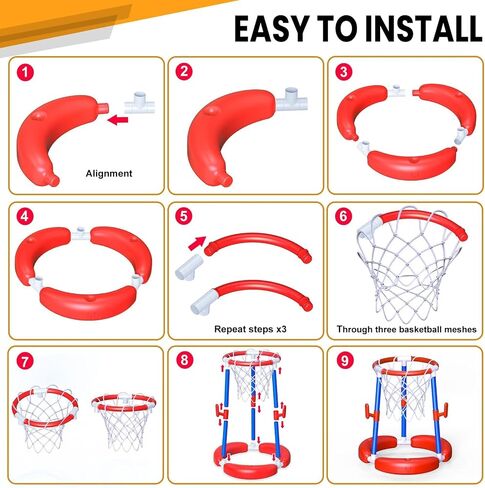 EASY TO INSTALL

1
Alignment

2

3

4

5
Repeat steps x3

6
Through three basketball meshes

7

8

9