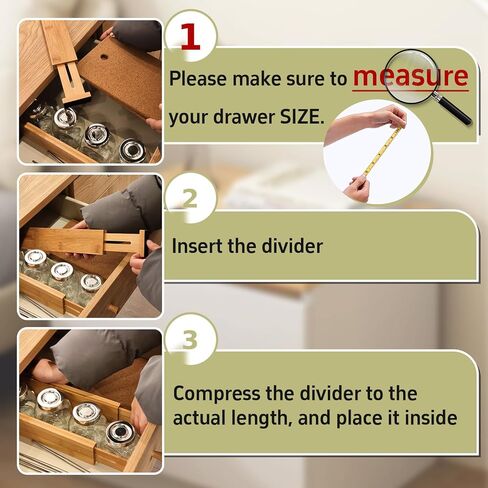 1

Please make sure to measure your drawer SIZE.

2

Insert the divider

3

Compress the divider to the actual length, and place it inside