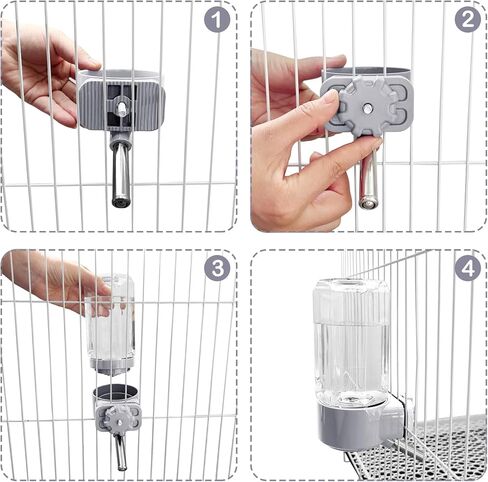 1

2

3

4