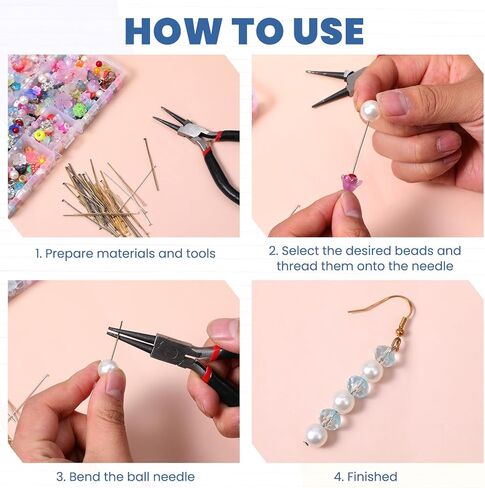 HOW TO USE

1. Prepare materials and tools

2. Select the desired beads and thread them onto the needle

3. Bend the ball needle

4. Finished