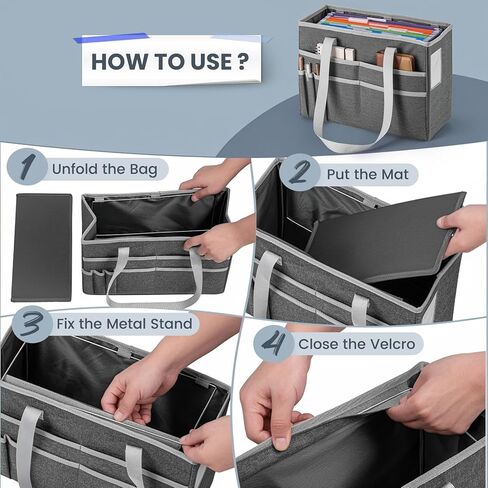 HOW TO USE ?

1 Unfold the Bag

2 Put the Mat

3 Fix the Metal Stand

4 Close the Velcro