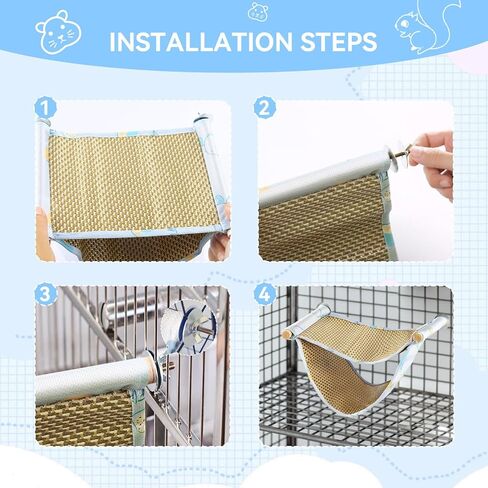 INSTALLATION STEPS

1

2

3

4