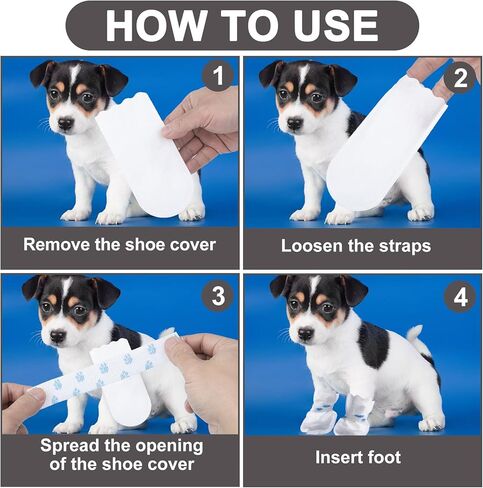 HOW TO USE

1

Remove the shoe cover

2

Loosen the straps

3

Spread the opening of the shoe cover

4

Insert foot