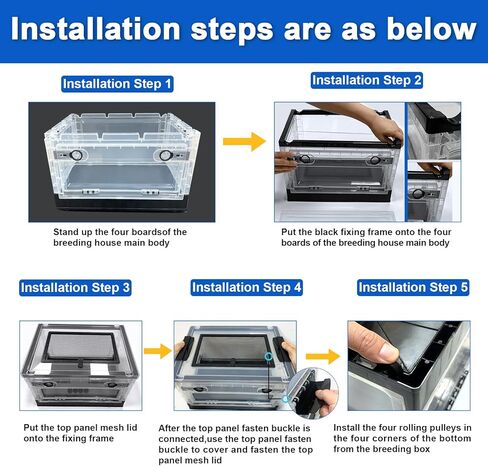 Installation steps are as below

Installation Step 1

Stand up the four boardsof the breeding house main body

Installation Step 2

Put the black fixing frame onto the four boards of the breeding house main body

Installation Step 3

Put the top panel mesh lid onto the fixing frame

Installation Step 4

After the top panel fasten buckle is connected,use the top panel fasten buckle to cover and fasten the top panel mesh lid

Installation Step 5

Install the four rolling pulleys in the four corners of the bottom from the breeding box