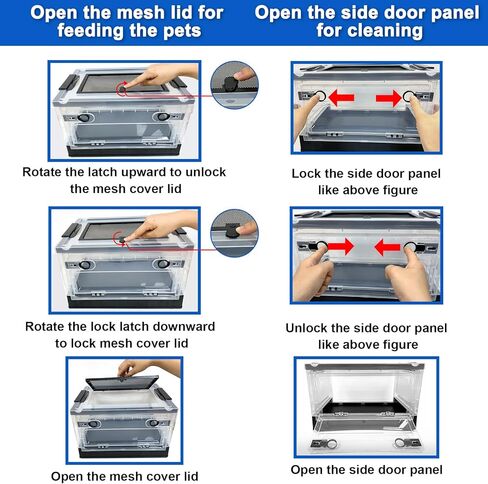 Open the mesh lid for feeding the pets

Rotate the latch upward to unlock the mesh cover lid

Rotate the lock latch downward to lock mesh cover lid

Open the mesh cover lid

Open the side door panel for cleaning

Lock the side door panel like above figure

Unlock the side door panel like above figure

Open the side door panel