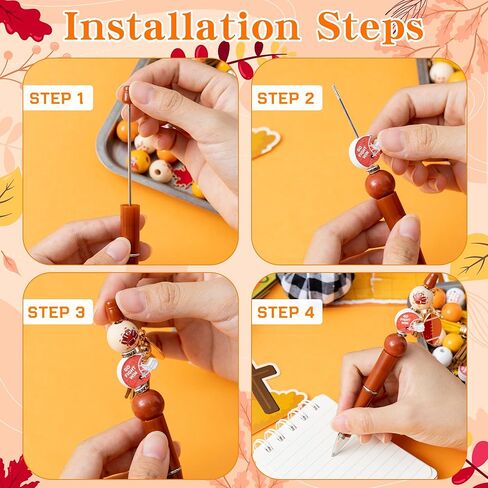 Installation Steps

STEP 1

STEP 2

STEP 3

STEP 4