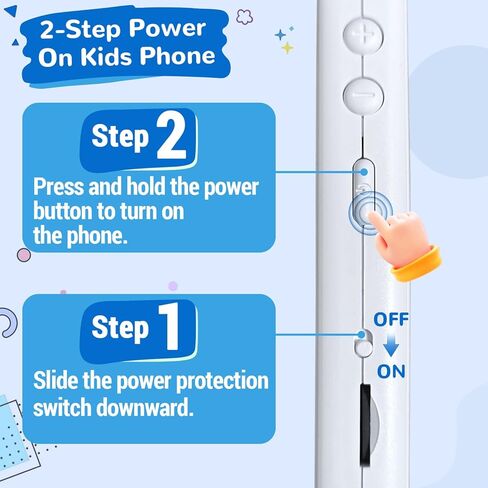 2-Step Power On Kids Phone

Step 2

Press and hold the power button to turn on the phone.

Step 1

Slide the power protection switch downward.

OFF

ON