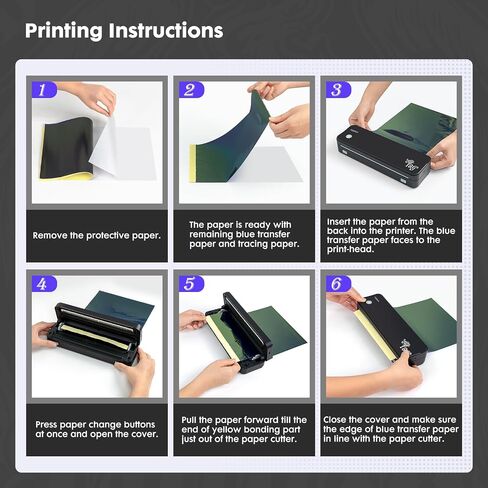 Printing Instructions

1

Remove the protective paper.

2

The paper is ready with remaining blue transfer paper and tracing paper.

3

Insert the paper from the back into the printer. The blue transfer paper faces to the print-head.

4

Press paper change buttons at once and open the cover.

5

Pull the paper forward till the end of yellow bonding part just out of the paper cutter.

6

Close the cover and make sure the edge of blue transfer paper in line with the paper cutter.