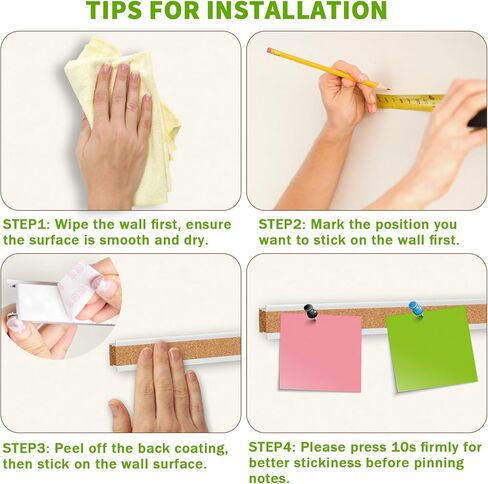 TIPS FOR INSTALLATION

STEP1: Wipe the wall first, ensure the surface is smooth and dry.

STEP2: Mark the position you want to stick on the wall first.

STEP3: Peel off the back coating, then stick on the wall surface.

STEP4: Please press 10s firmly for better stickiness before pinning notes.